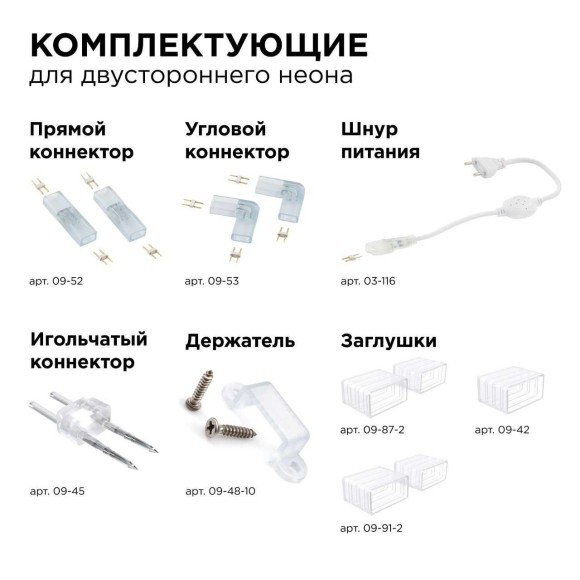 КОМПЛЕКТУЮЩИЕ
для двустороннего неона

Прямой коннектор

арт. 09-52

Угловой коннектор

арт. 09-53

Шнур питания

арт. 03-116

Игольчатый коннектор

арт. 09-45

Держатель

арт. 09-48-10

Заглушки

арт. 09-87-2

арт. 09-42

арт. 09-91-2