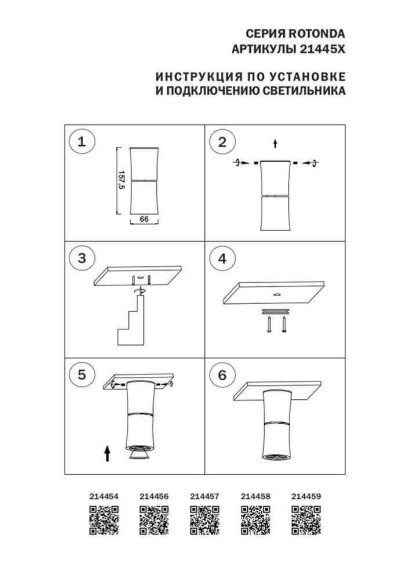 СЕРИЯ ROTONDA
АРТИКУЛЫ 21445X

ИНСТРУКЦИЯ ПО УСТАНОВКЕ
И ПОДКЛЮЧЕНИЮ СВЕТИЛЬНИКА

1

157,5

66

2

3

4

5

6

214454 214456 214457 214458 214459