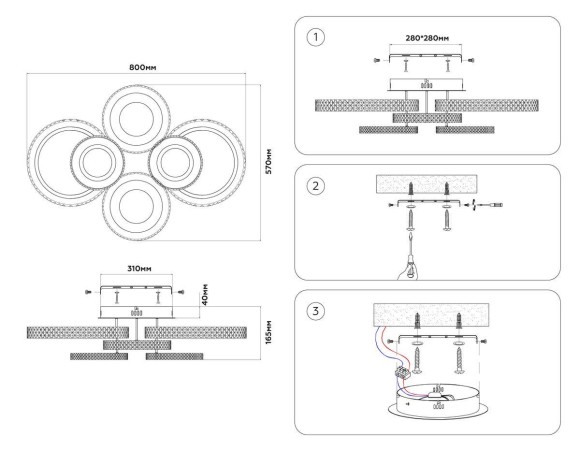 800мм

570мм

310мм

40мм

165мм

1

280*280мм

2

3