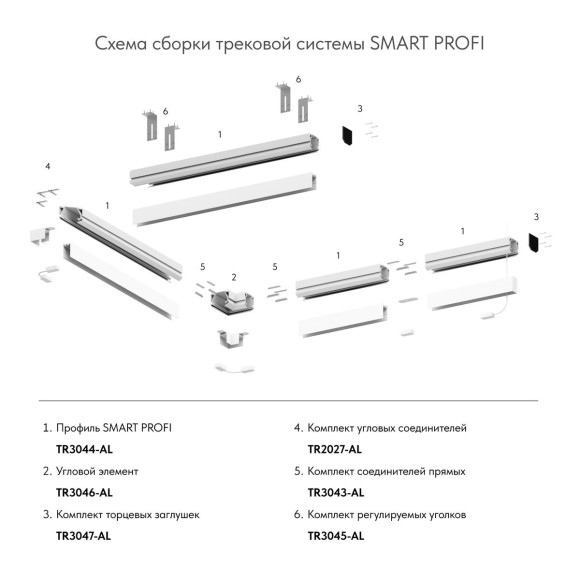 Схема сборки трековой системы SMART PROFI

6

6

3

1

4

1

3

1

5

5

2

5

1

1. Профиль SMART PROFI

TR3044-AL

2. Угловой элемент

TR3046-AL

3. Комплект торцевых заглушек

TR3047-AL

4. Комплект угловых соединителей

TR2027-AL

5. Комплект соединителей прямых

TR3043-AL

6. Комплект регулируемых уголков

TR3045-AL