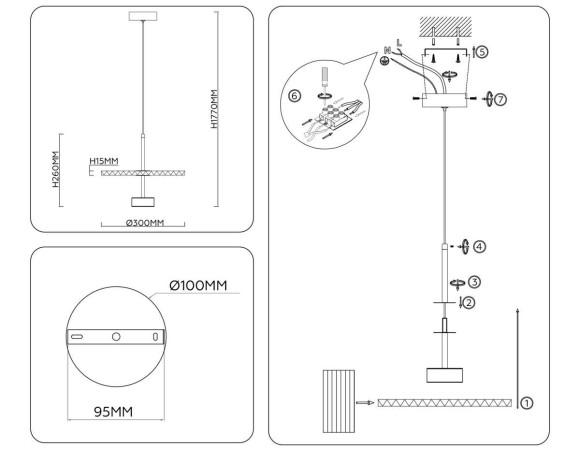 H1770MM
H260MM
H15MM
Ø300MM

Ø100MM
95MM

N
L
⑤
⑥
⑦
④
③
②
①