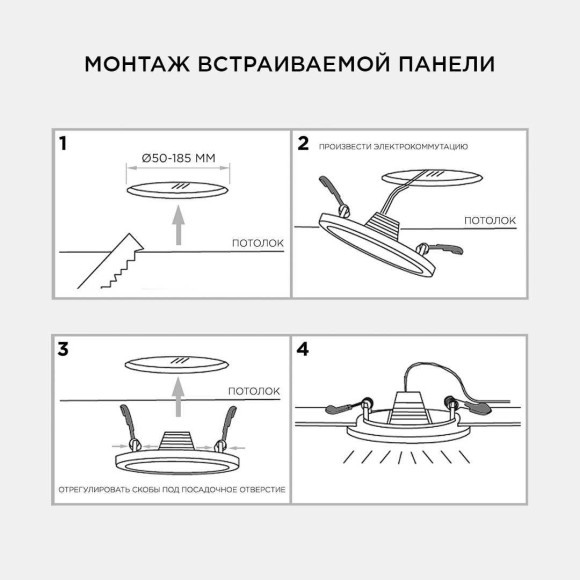 МОНТАЖ ВСТРАИВАЕМОЙ ПАНЕЛИ

1

Ø50-185 ММ

ПОТОЛОК

2

ПРОИЗВЕСТИ ЭЛЕКТРОКОММУТАЦИЮ

ПОТОЛОК

3

ПОТОЛОК

ОТРЕГУЛИРОВАТЬ СКОБЫ ПОД ПОСАДОЧНОЕ ОТВЕРСТИЕ

4