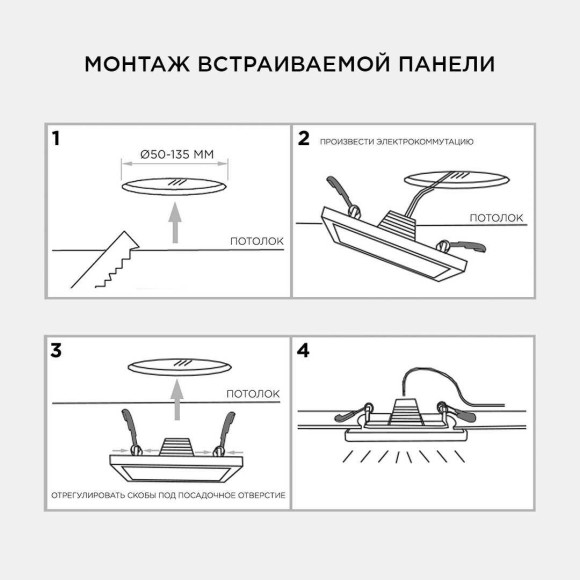 МОНТАЖ ВСТРАИВАЕМОЙ ПАНЕЛИ

1

Ø50-135 ММ

ПОТОЛОК

2

ПРОИЗВЕСТИ ЭЛЕКТРОКОММУТАЦИЮ

ПОТОЛОК

3

ПОТОЛОК

ОТРЕГУЛИРОВАТЬ СКОБЫ ПОД ПОСАДОЧНОЕ ОТВЕРСТИЕ

4