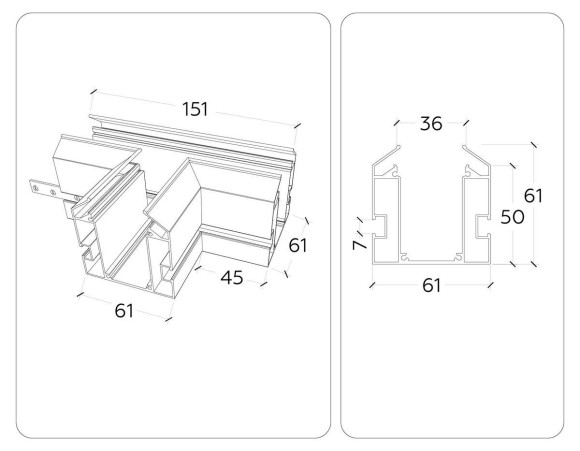 151
61
45
61

36
61
50
7
61